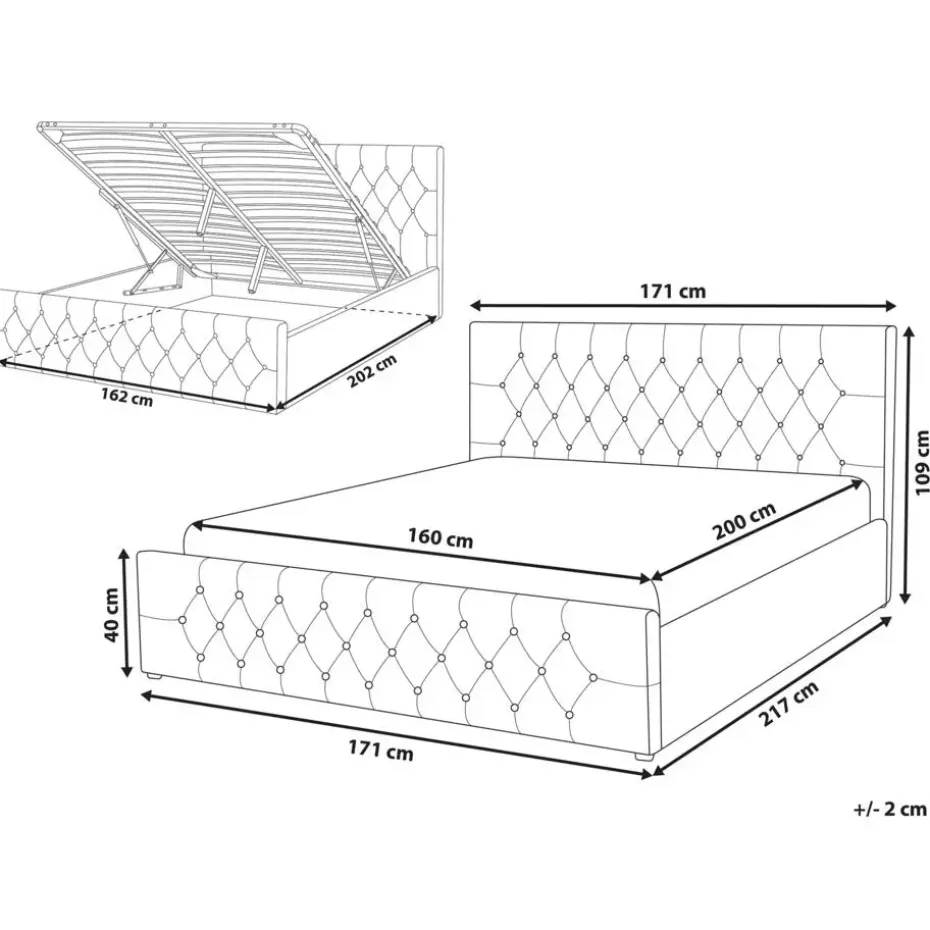 162 cm
202 cm
171 cm
109 cm
160 cm
200 cm
40 cm
171 cm
217 cm
+/- 2 cm