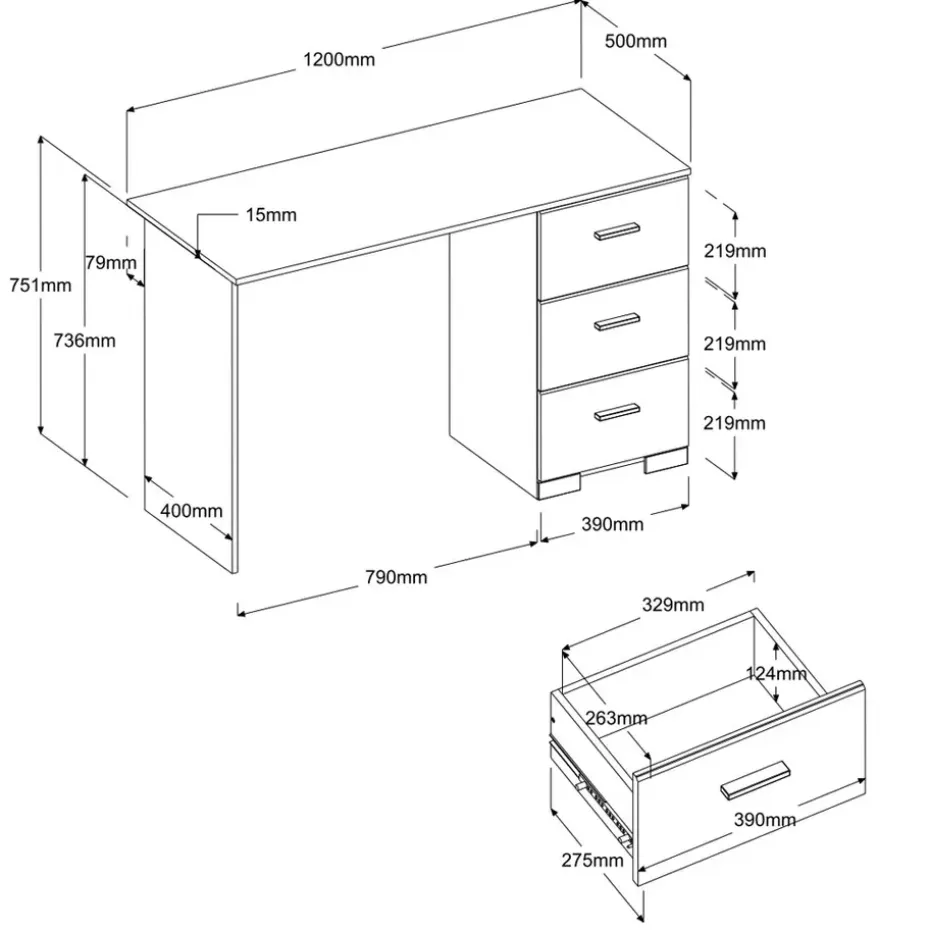 1200mm

500mm

15mm

79mm

751mm

736mm

219mm

219mm

219mm

400mm

390mm

790mm

329mm

124mm

263mm

390mm

275mm