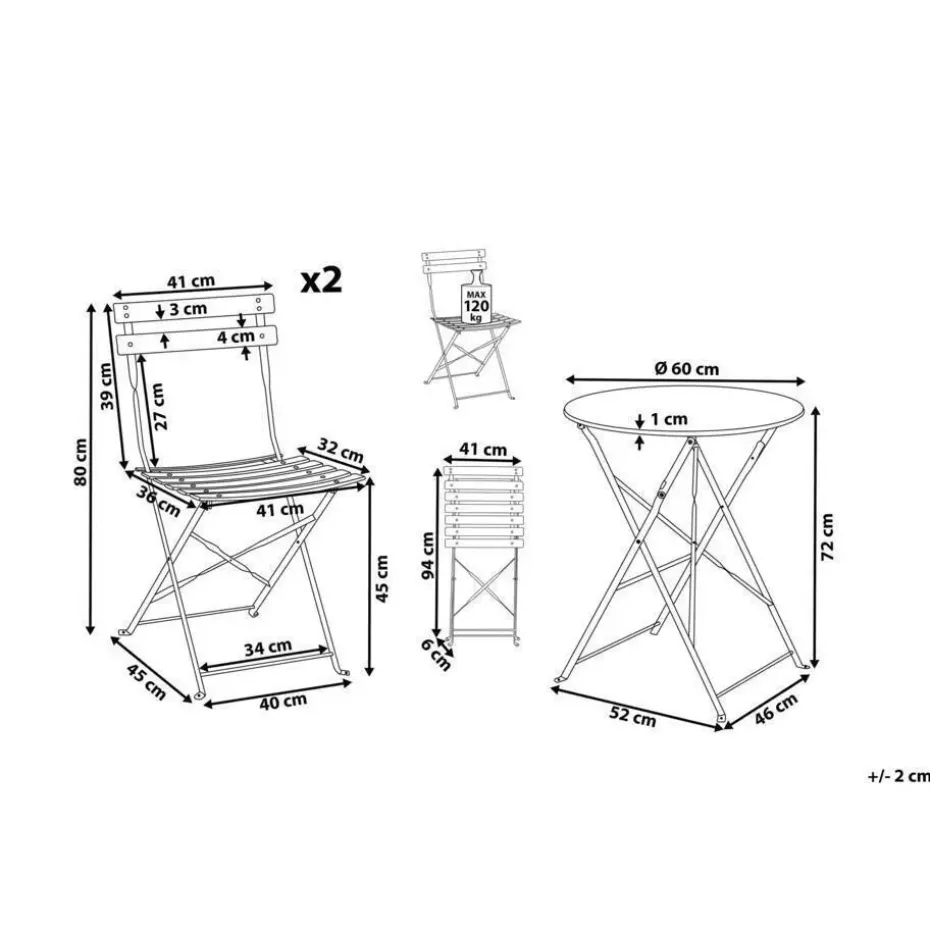 41 cm
x2
3 cm
4 cm
39 cm
27 cm
80 cm
32 cm
36 cm
41 cm
45 cm
34 cm
45 cm
40 cm

MAX
120
kg

41 cm
94 cm
6 cm

Ø 60 cm
1 cm
72 cm
52 cm
46 cm

+/- 2 cm