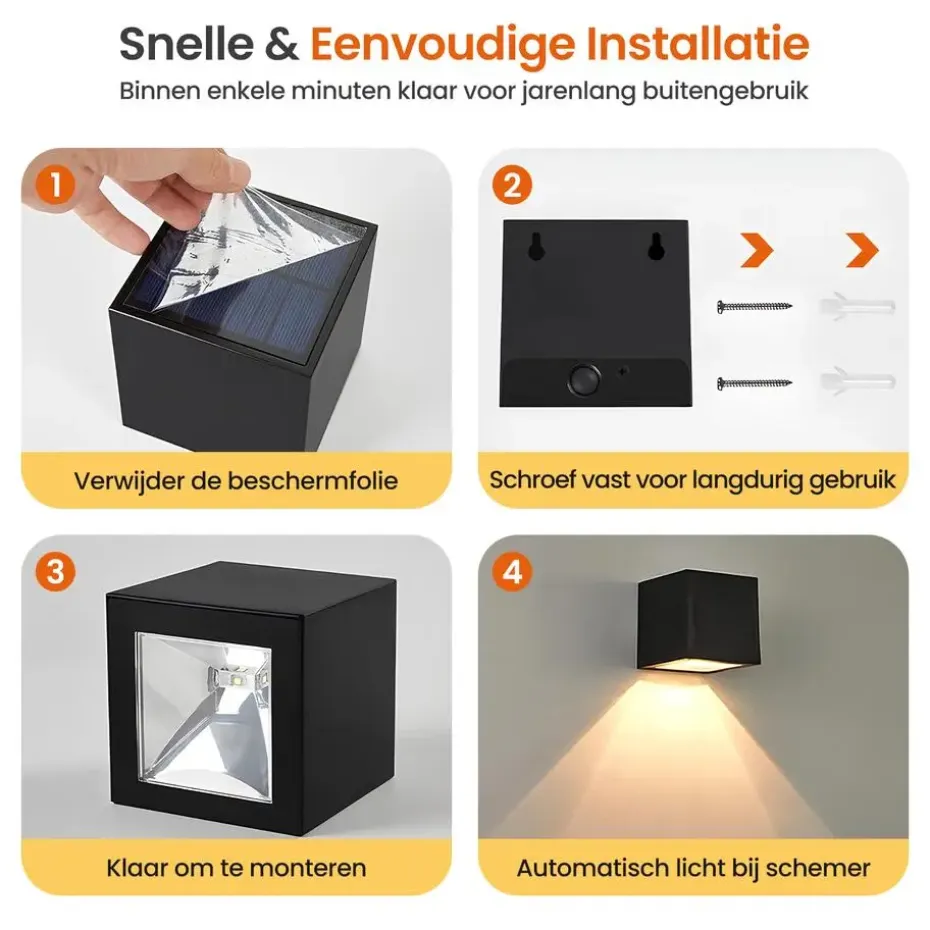 Snelle & Eenvoudige Installatie
Binnen enkele minuten klaar voor jarenlang buitengebruik

1

Verwijder de beschermfolie

2

Schroef vast voor langdurig gebruik

3

Klaar om te monteren

4

Automatisch licht bij schemer