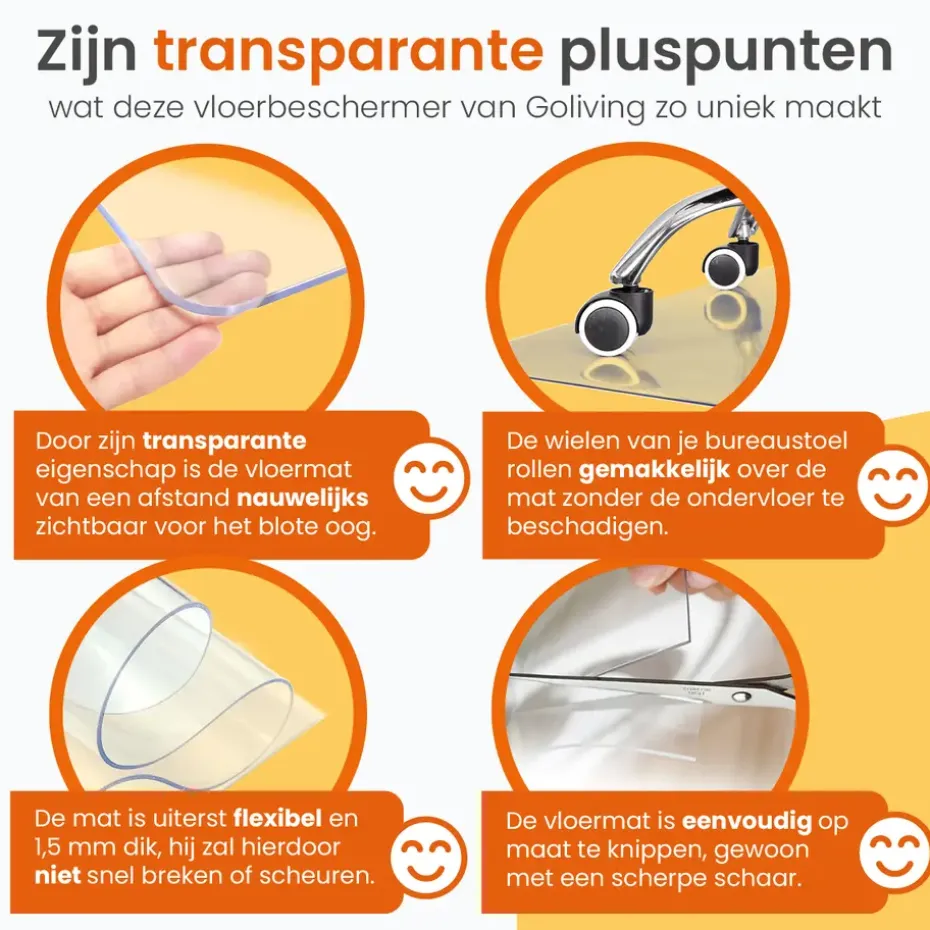 Zijn transparante pluspunten
wat deze vloerbeschermer van Goliving zo uniek maakt

Door zijn transparante eigenschap is de vloermat van een afstand nauwelijks zichtbaar voor het blote oog.

De wielen van je bureaustoel rollen gemakkelijk over de mat zonder de ondervloer te beschadigen.

De mat is uiterst flexibel en 1,5 mm dik, hij zal hierdoor niet snel breken of scheuren.

De vloermat is eenvoudig op maat te knippen, gewoon met een scherpe schaar.