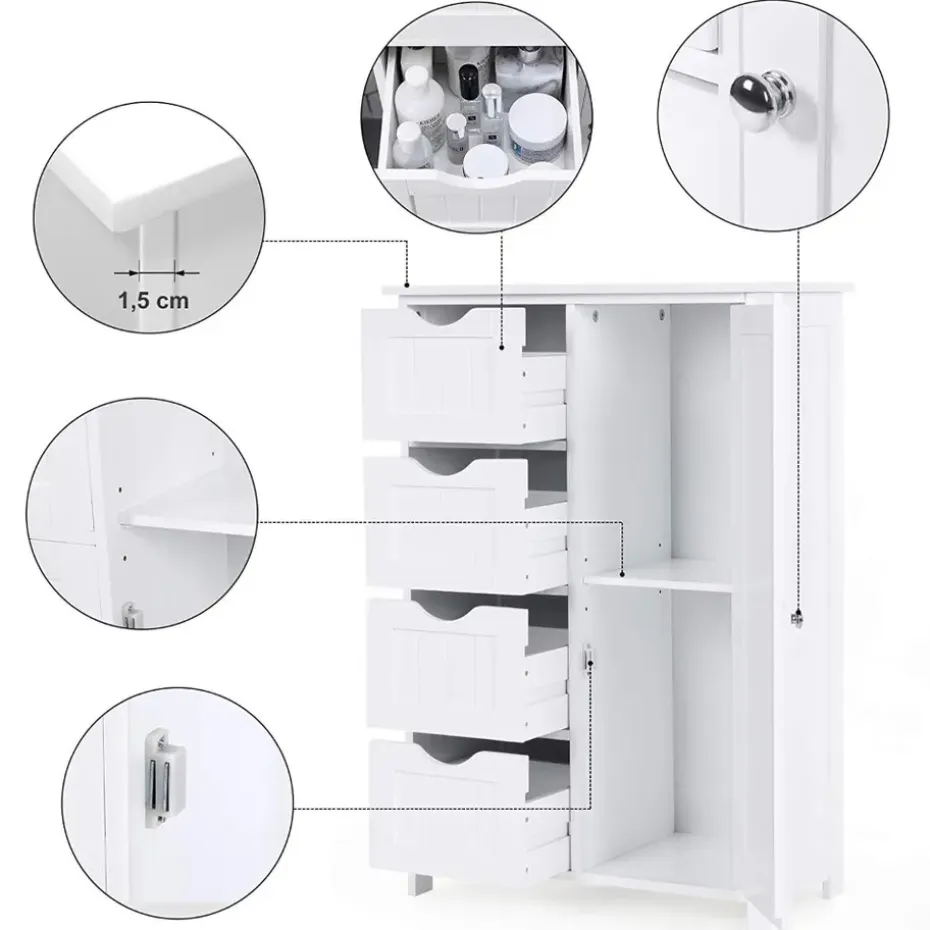 1,5 cm