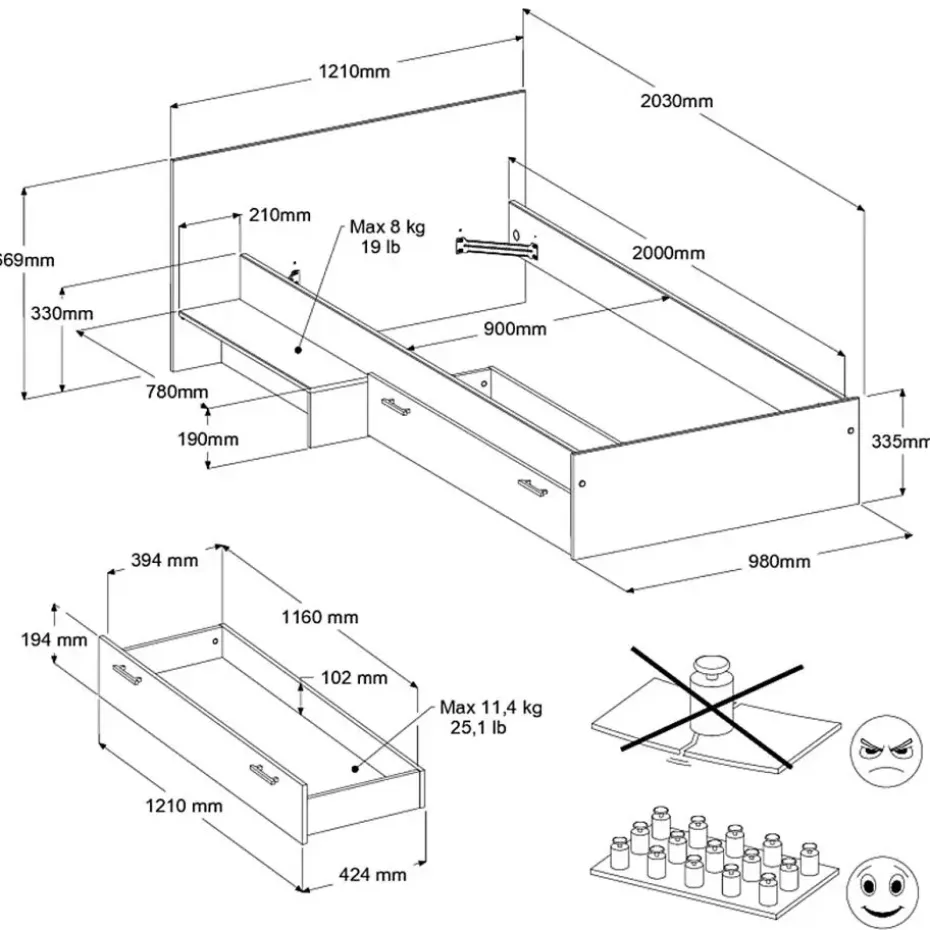 1210mm
2030mm
669mm
210mm
Max 8 kg
19 lb
2000mm
330mm
900mm
780mm
190mm
335mm
980mm
394 mm
1160 mm
194 mm
102 mm
Max 11,4 kg
25,1 lb
1210 mm
424 mm