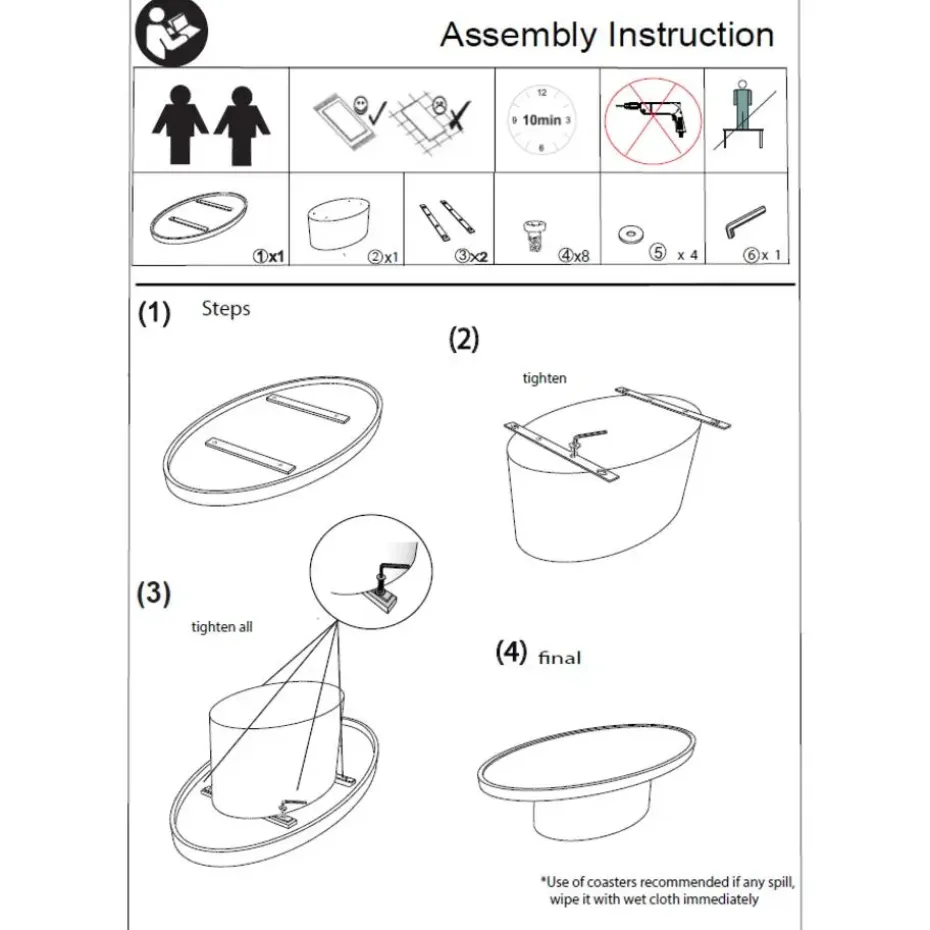 Assembly Instruction

12
9 10min 3
6

①x1 ②x1 ③x2 ④x8 ⑤ x 4 ⑥x 1

(1) Steps

(2)

tighten

(3)

tighten all

(4) final

*Use of coasters recommended if any spill, wipe it with wet cloth immediately