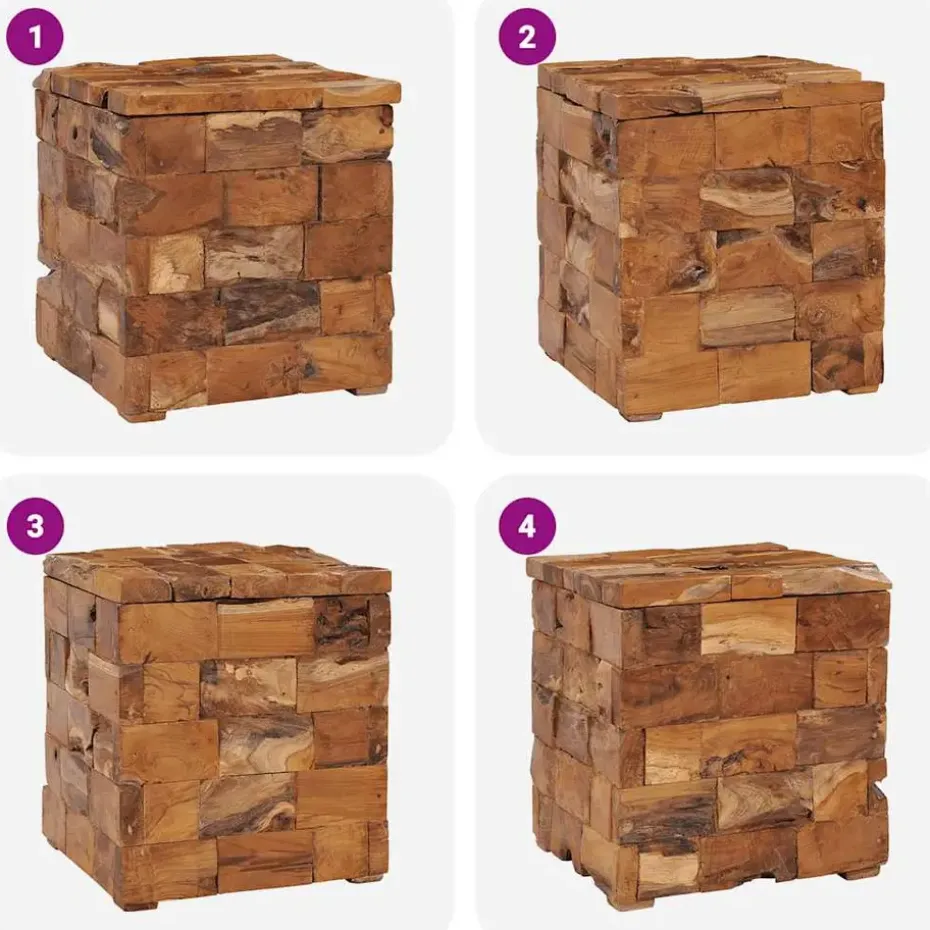 1

2

3

4