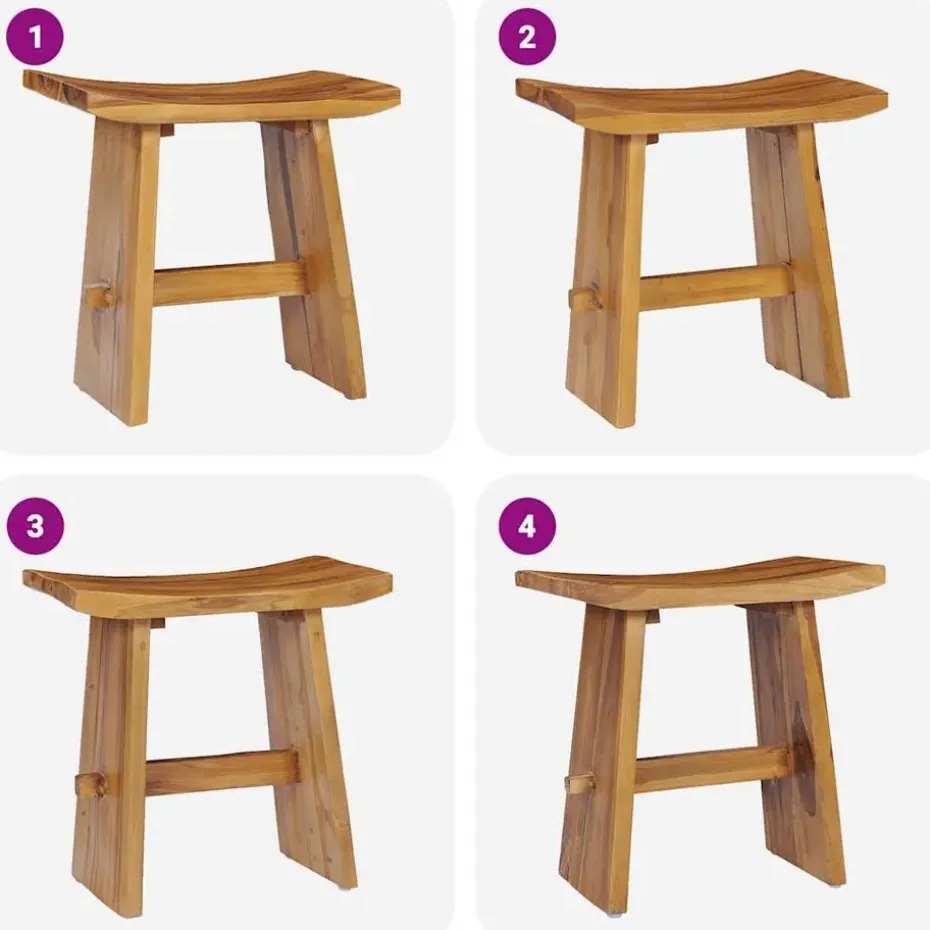 1

2

3

4