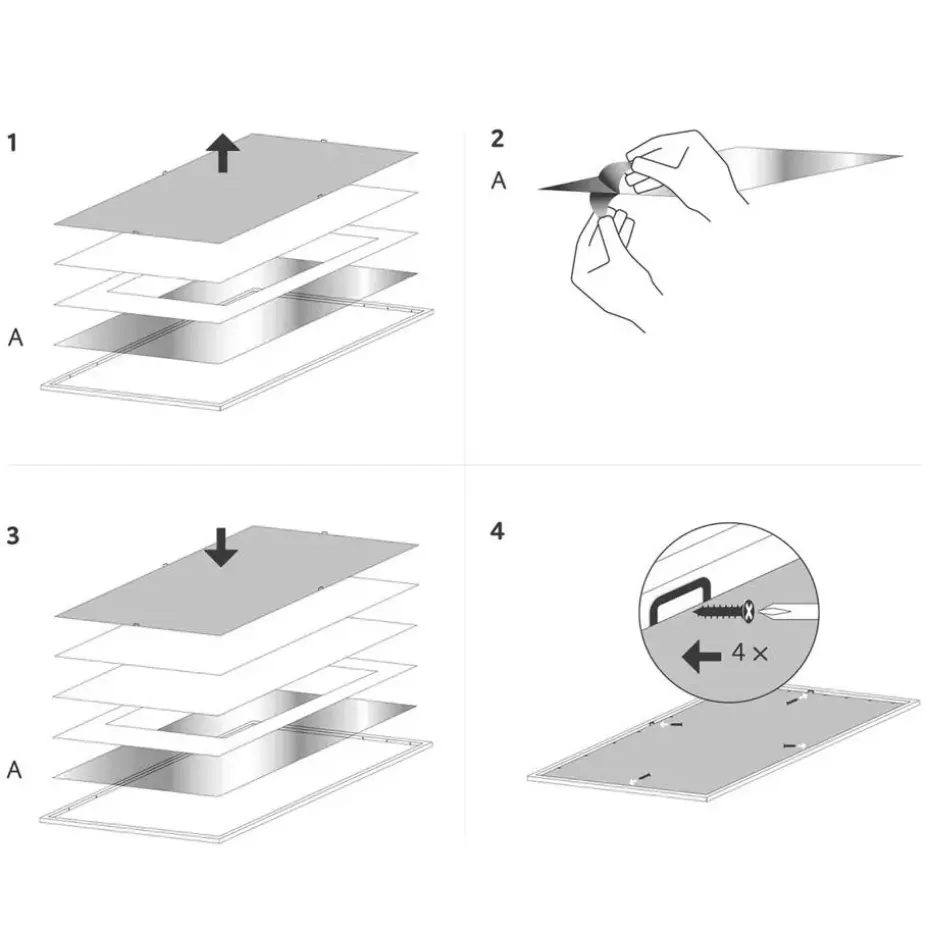 1

A

2

A

3

A

4

4 ×